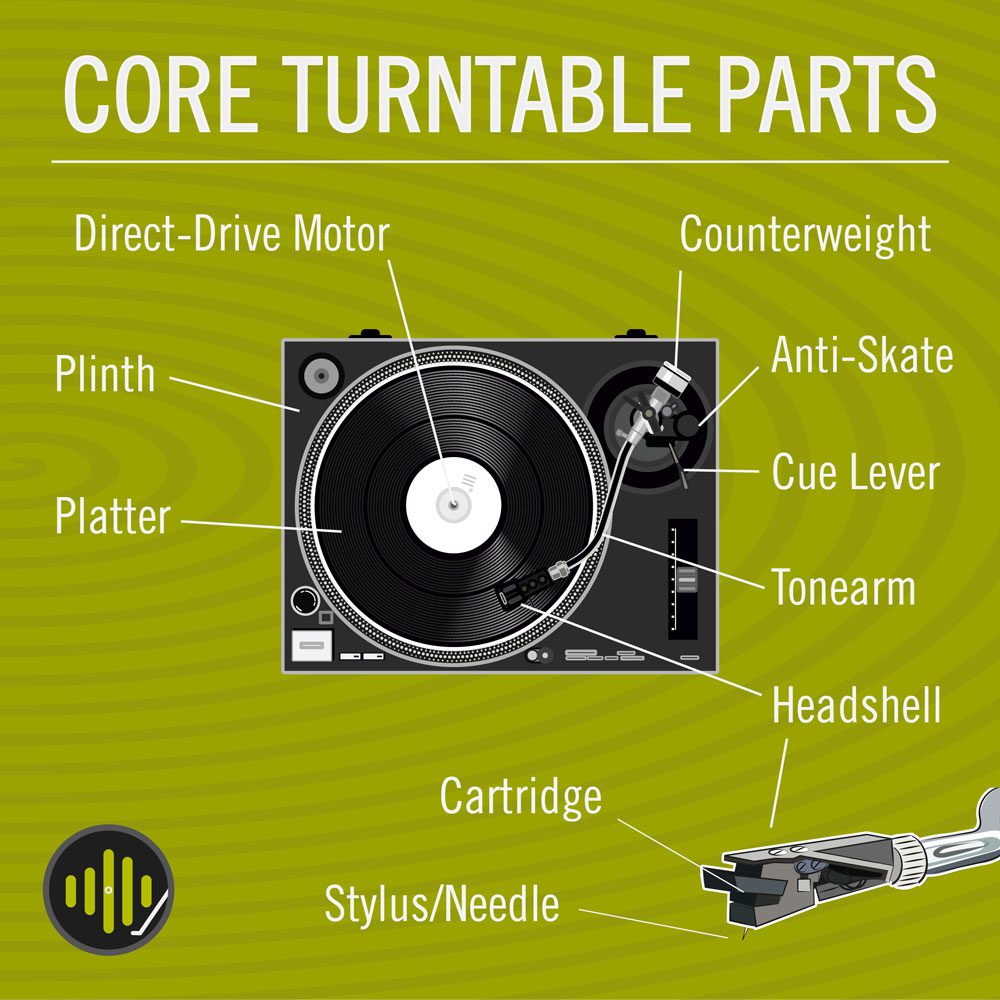 CORE TURNTABLE PARTS

Direct-Drive Motor

Counterweight

Plinth

Anti-Skate

Cue Lever

Platter

Tonearm

Headshell

Cartridge

Stylus/Needle